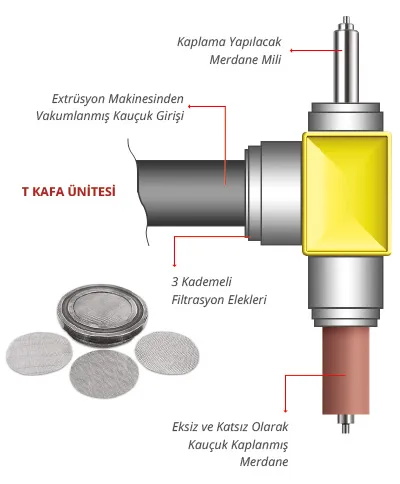 Kaplama Yapılacak
Merdane Mili

Extrüsyon Makinesinden
Vakumlanmış Kauçuk Girişi

T KAFA ÜNİTESİ

3 Kademeli
Filtrasyon Elekleri

Eksiz ve Katsız Olarak
Kauçuk Kaplanmış
Merdane